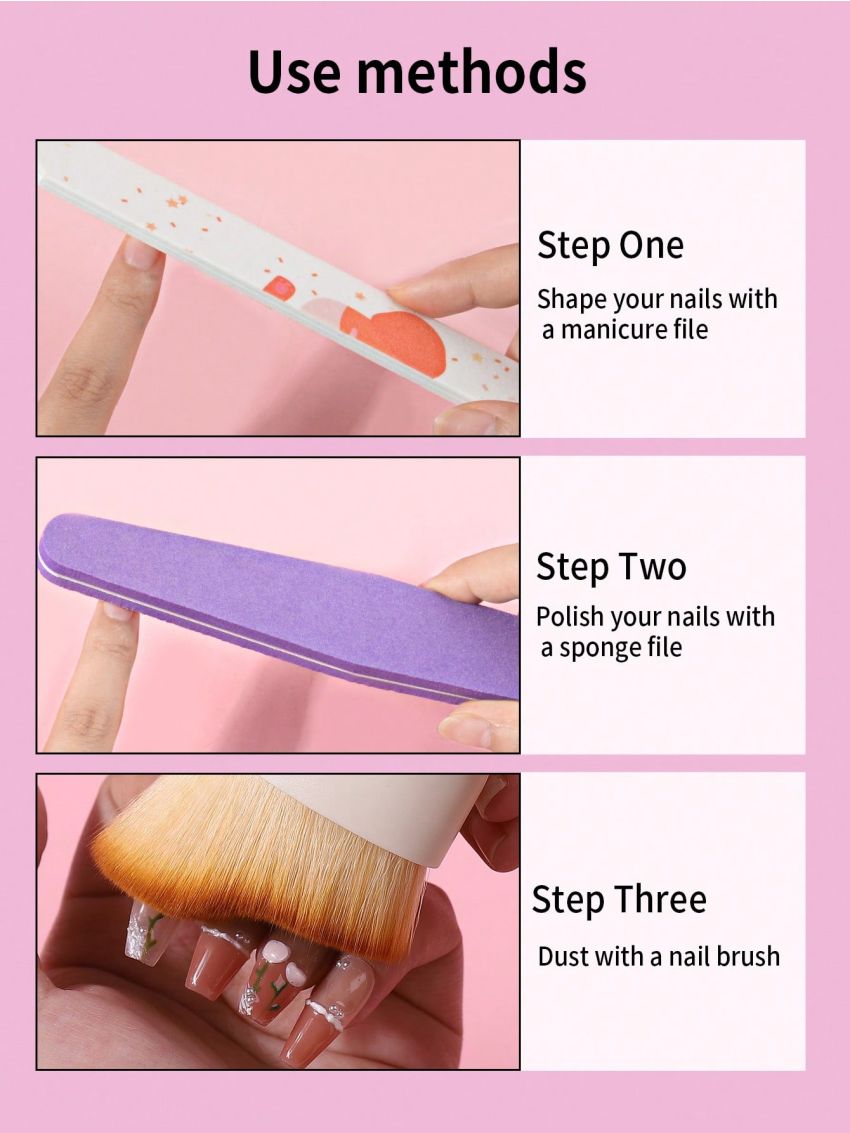 Use methods

Step One

Shape your nails with a manicure file

Step Two

Polish your nails with a sponge file

Step Three

Dust with a nail brush