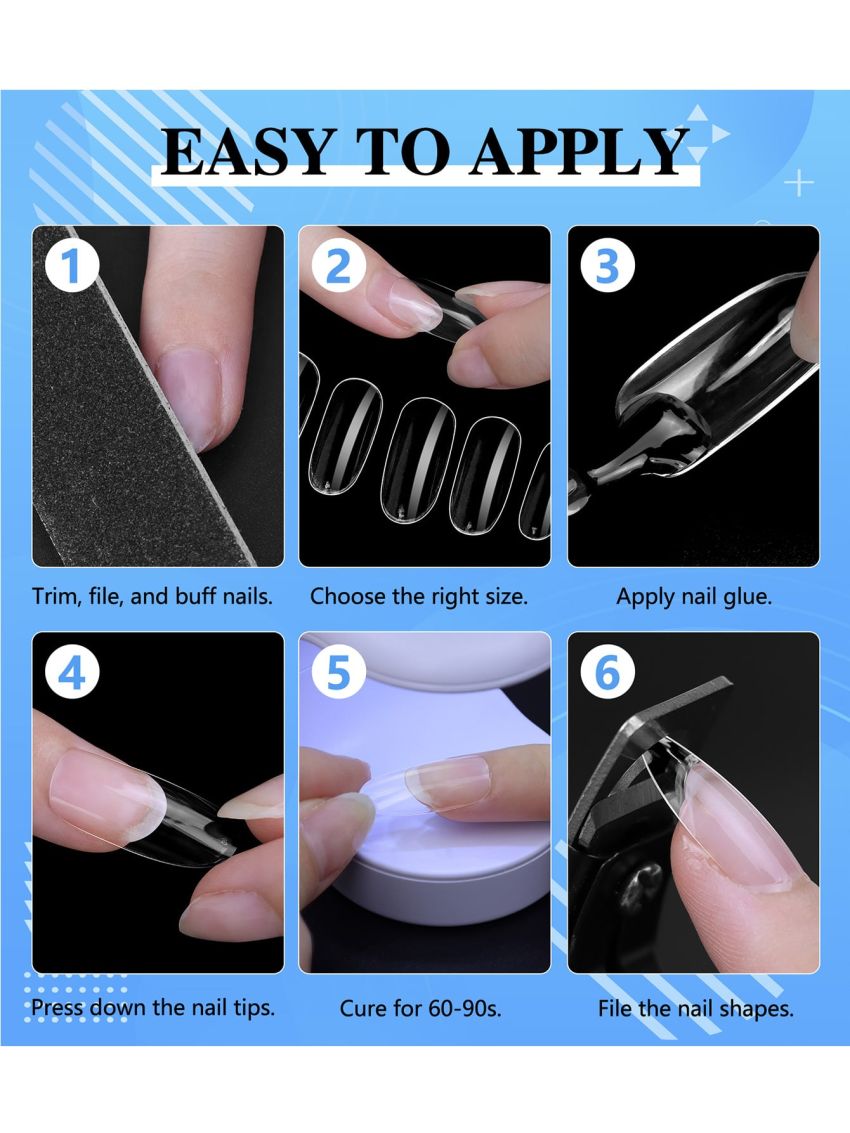 EASY TO APPLY

1

Trim, file, and buff nails.

2

Choose the right size.

3

Apply nail glue.

4

Press down the nail tips.

5

Cure for 60-90s.

6

File the nail shapes.