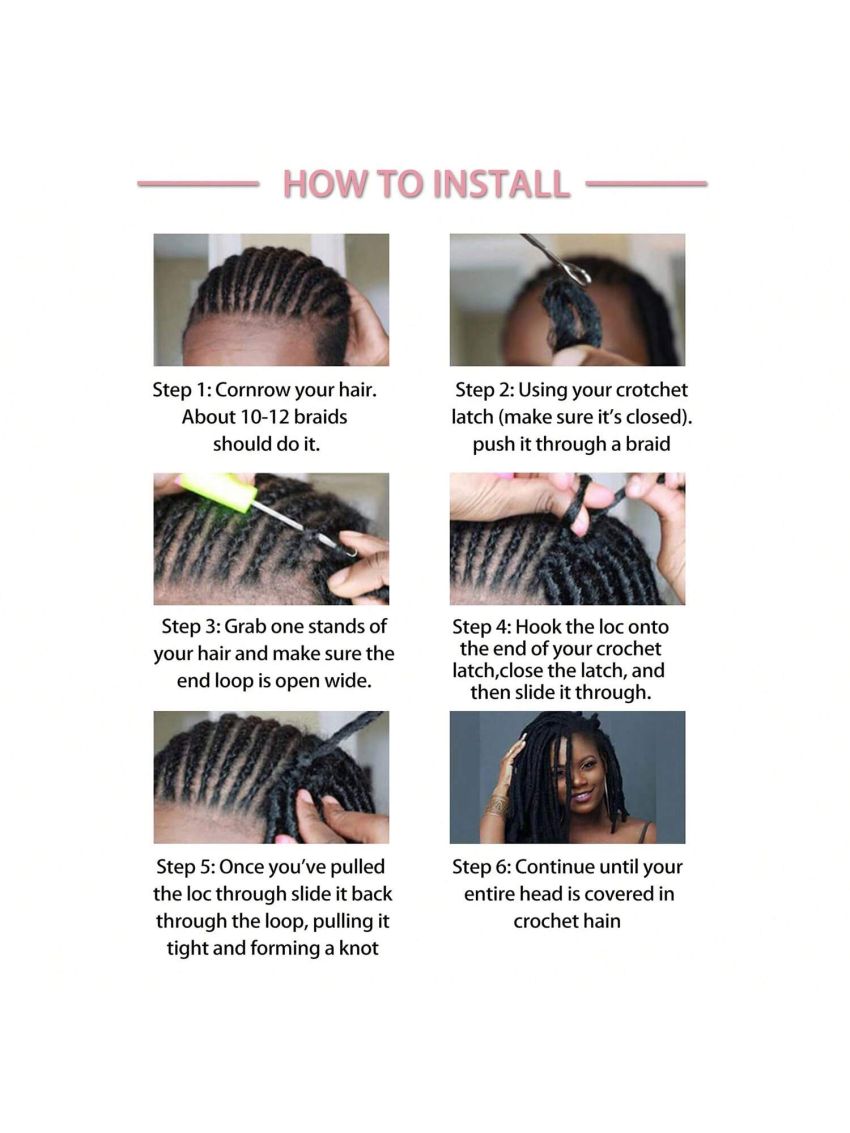 HOW TO INSTALL

Step 1: Cornrow your hair. About 10-12 braids should do it.

Step 2: Using your crotchet latch (make sure it's closed). push it through a braid

Step 3: Grab one stands of your hair and make sure the end loop is open wide.

Step 4: Hook the loc onto the end of your crochet latch,close the latch, and then slide it through.

Step 5: Once you've pulled the loc through slide it back through the loop, pulling it tight and forming a knot

Step 6: Continue until your entire head is covered in crochet hain