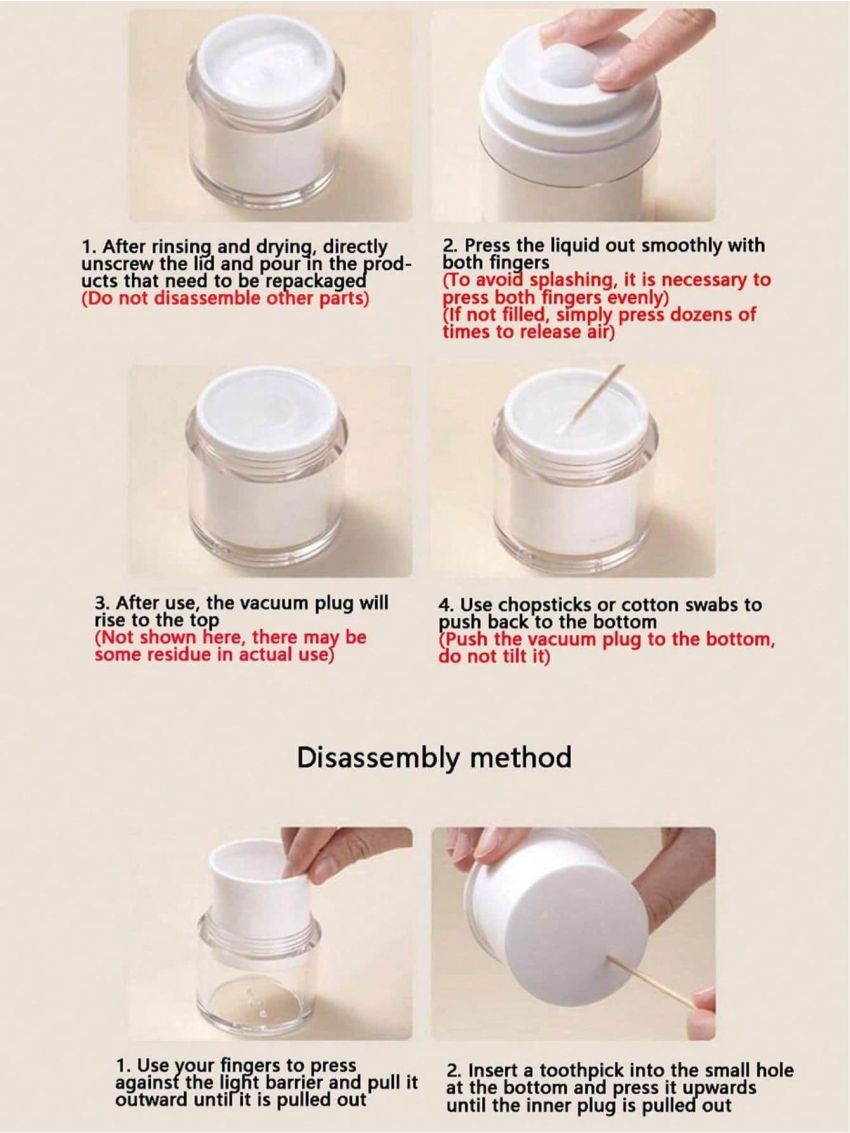 1. After rinsing and drying, directly unscrew the lid and pour in the products that need to be repackaged
(Do not disassemble other parts)

2. Press the liquid out smoothly with both fingers
(To avoid splashing, it is necessary to press both fingers evenly)
(If not filled, simply press dozens of times to release air)

3. After use, the vacuum plug will rise to the top
(Not shown here, there may be some residue in actual use)

4. Use chopsticks or cotton swabs to push back to the bottom
(Push the vacuum plug to the bottom, do not tilt it)

Disassembly method

1. Use your fingers to press against the light barrier and pull it outward until it is pulled out

2. Insert a toothpick into the small hole at the bottom and press it upwards until the inner plug is pulled out