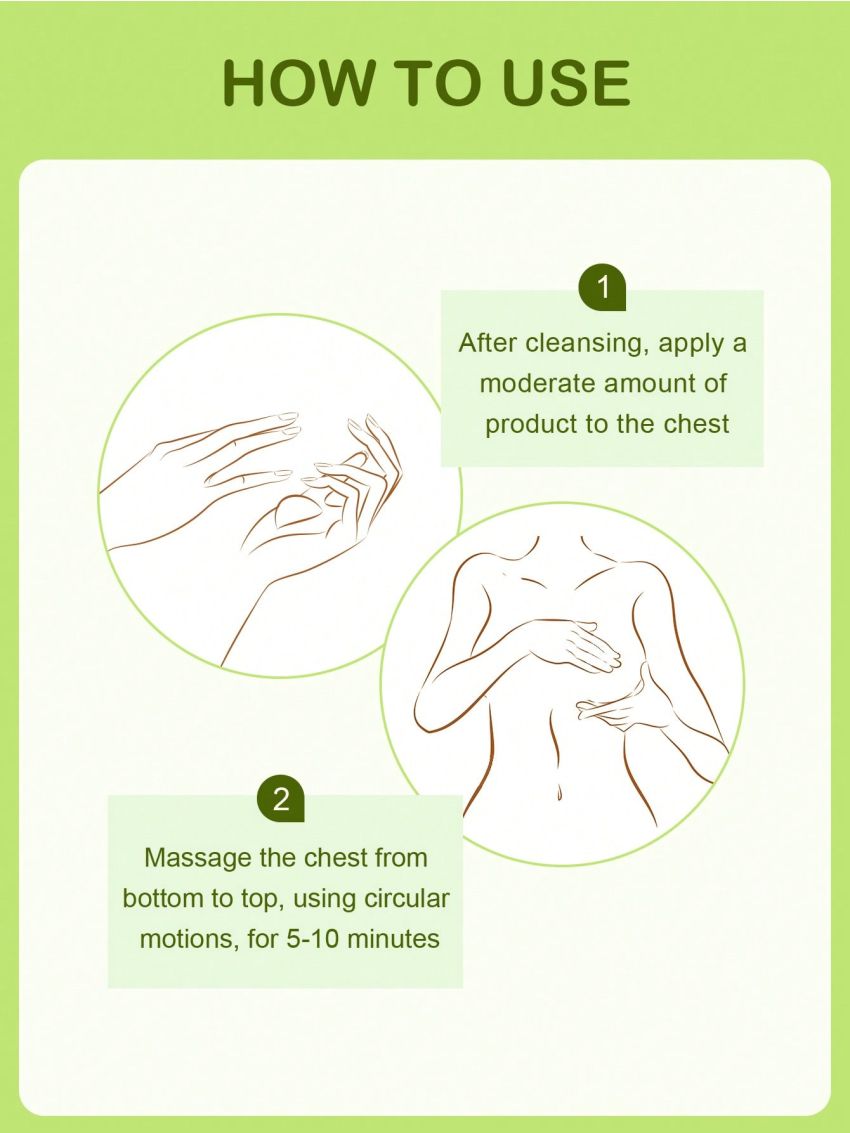 HOW TO USE

1

After cleansing, apply a moderate amount of product to the chest

2

Massage the chest from bottom to top, using circular motions, for 5-10 minutes