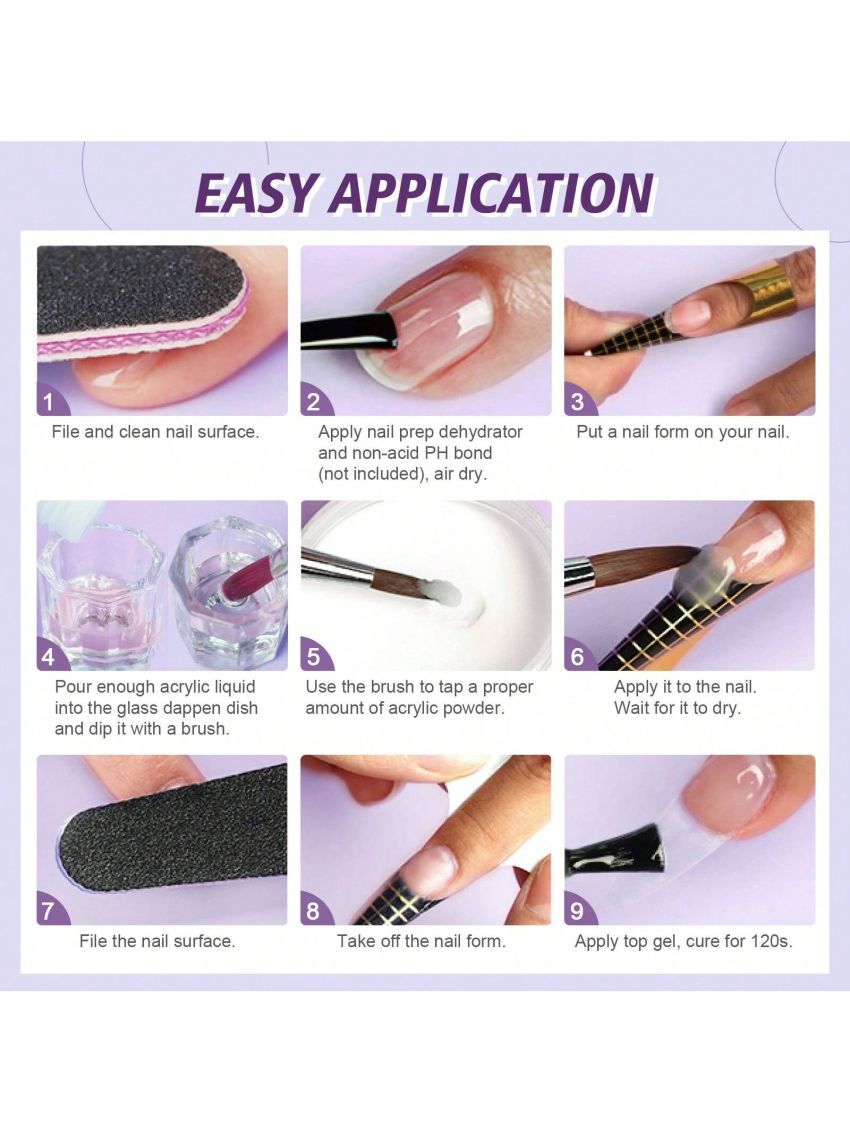 EASY APPLICATION

1
File and clean nail surface.

2
Apply nail prep dehydrator and non-acid PH bond (not included), air dry.

3
Put a nail form on your nail.

4
Pour enough acrylic liquid into the glass dappen dish and dip it with a brush.

5
Use the brush to tap a proper amount of acrylic powder.

6
Apply it to the nail. Wait for it to dry.

7
File the nail surface.

8
Take off the nail form.

9
Apply top gel, cure for 120s.