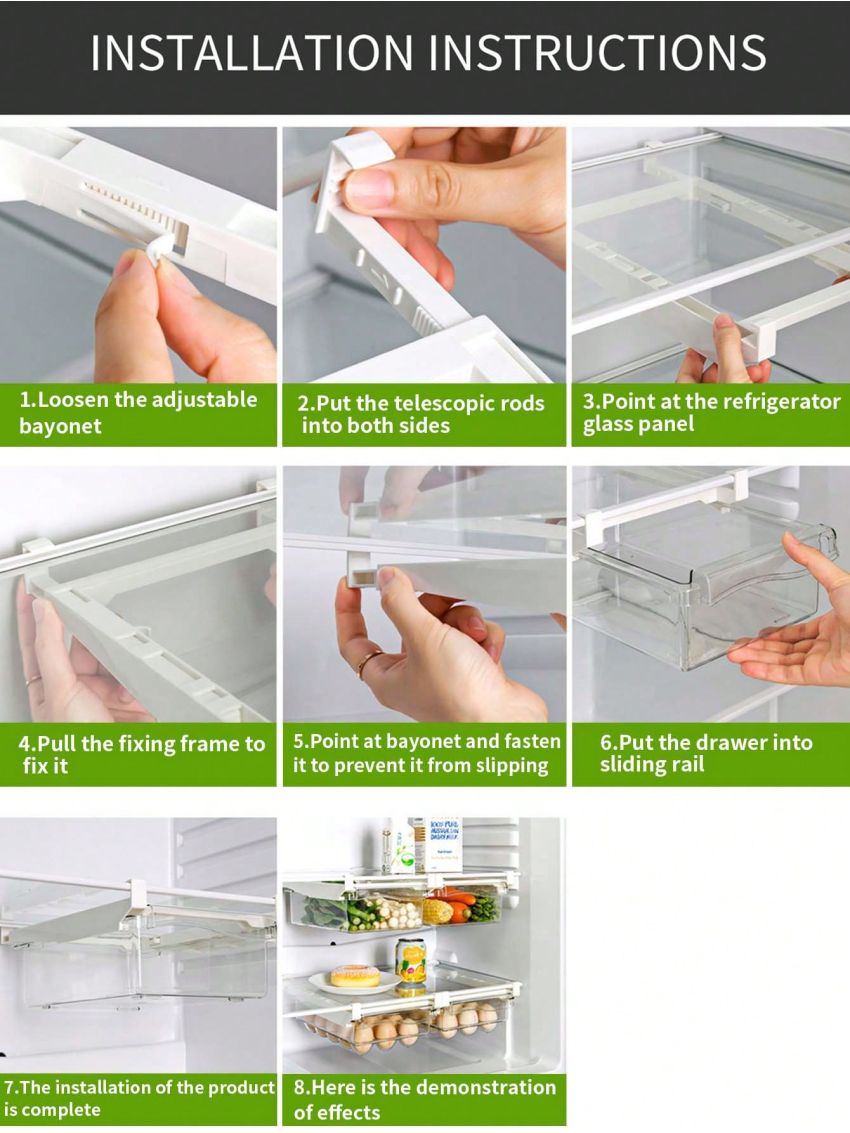 INSTALLATION INSTRUCTIONS

1.Loosen the adjustable bayonet

2.Put the telescopic rods into both sides

3.Point at the refrigerator glass panel

4.Pull the fixing frame to fix it

5.Point at bayonet and fasten it to prevent it from slipping

6.Put the drawer into sliding rail

7.The installation of the product is complete

8.Here is the demonstration of effects