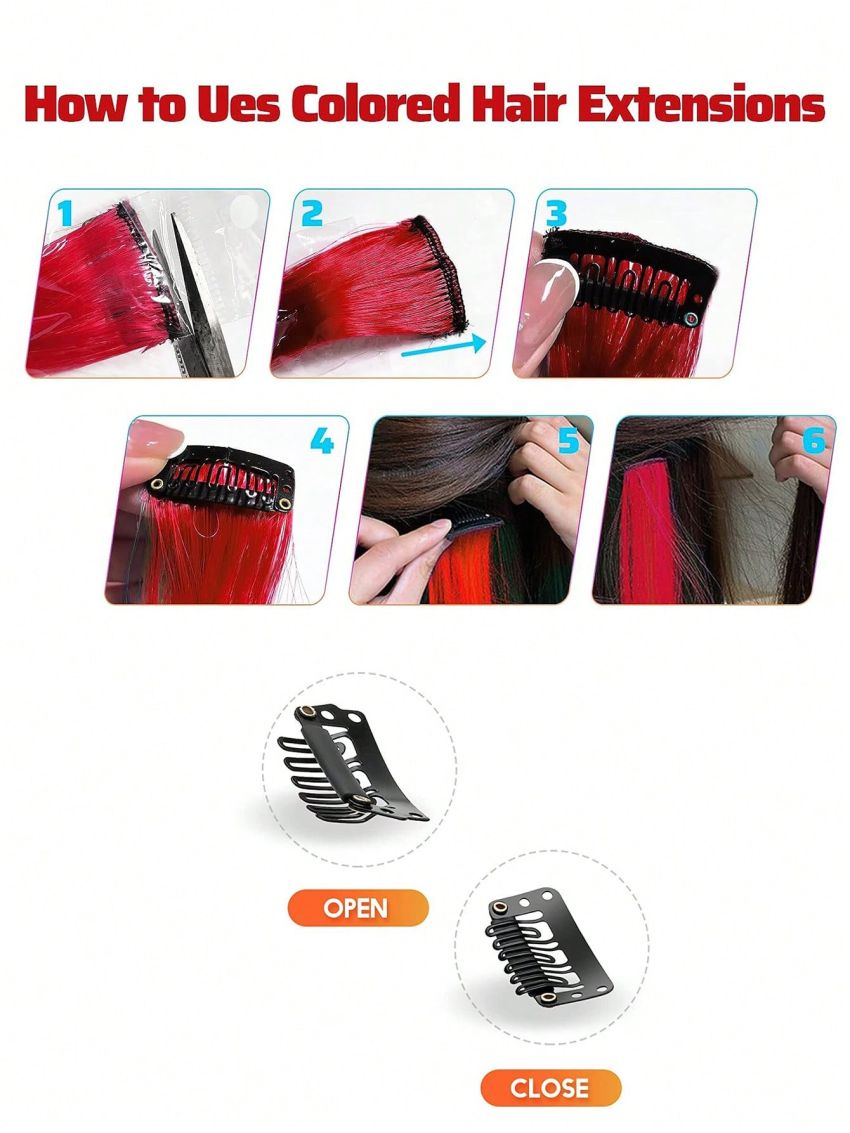 How to Ues Colored Hair Extensions

1

2

3

4

5

6

OPEN

CLOSE