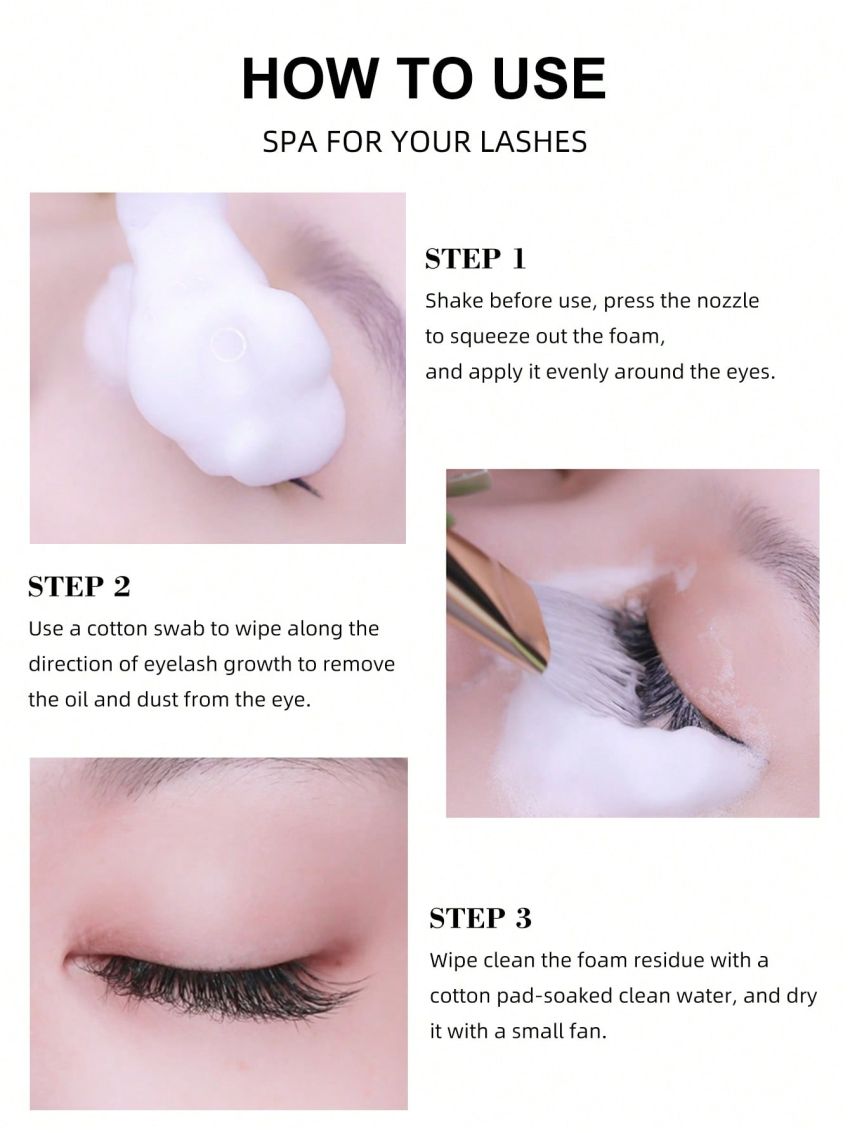 HOW TO USE

SPA FOR YOUR LASHES

STEP 1

Shake before use, press the nozzle to squeeze out the foam, and apply it evenly around the eyes.

STEP 2

Use a cotton swab to wipe along the direction of eyelash growth to remove the oil and dust from the eye.

STEP 3

Wipe clean the foam residue with a cotton pad-soaked clean water, and dry it with a small fan.