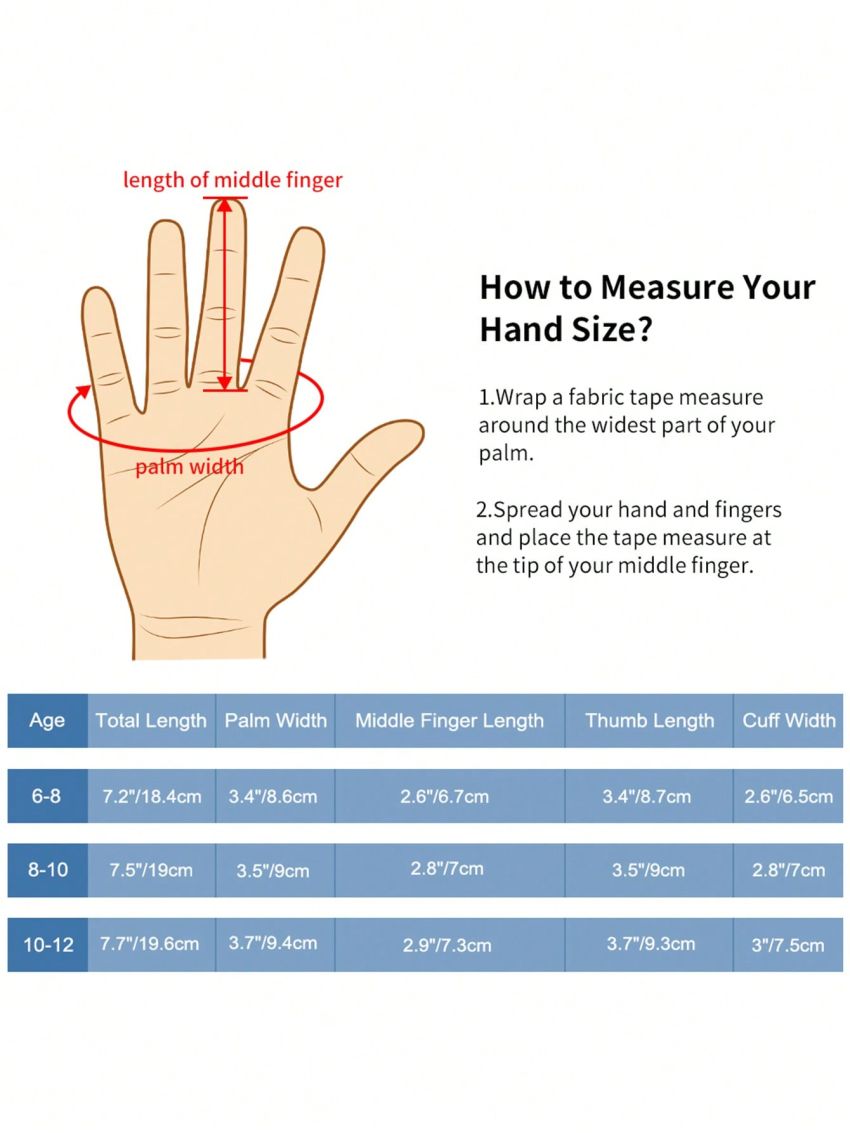 length of middle finger

palm width

How to Measure Your Hand Size?

1.Wrap a fabric tape measure around the widest part of your palm.

2.Spread your hand and fingers and place the tape measure at the tip of your middle finger.

| Age | Total Length | Palm Width | Middle Finger Length | Thumb Length | Cuff Width |
|---|---|---|---|---|---|
| 6-8 | 7.2"/18.4cm | 3.4"/8.6cm | 2.6"/6.7cm | 3.4"/8.7cm | 2.6"/6.5cm |
| 8-10 | 7.5"/19cm | 3.5"/9cm | 2.8"/7cm | 3.5"/9cm | 2.8"/7cm |
| 10-12 | 7.7"/19.6cm | 3.7"/9.4cm | 2.9"/7.3cm | 3.7"/9.3cm | 3"/7.5cm |