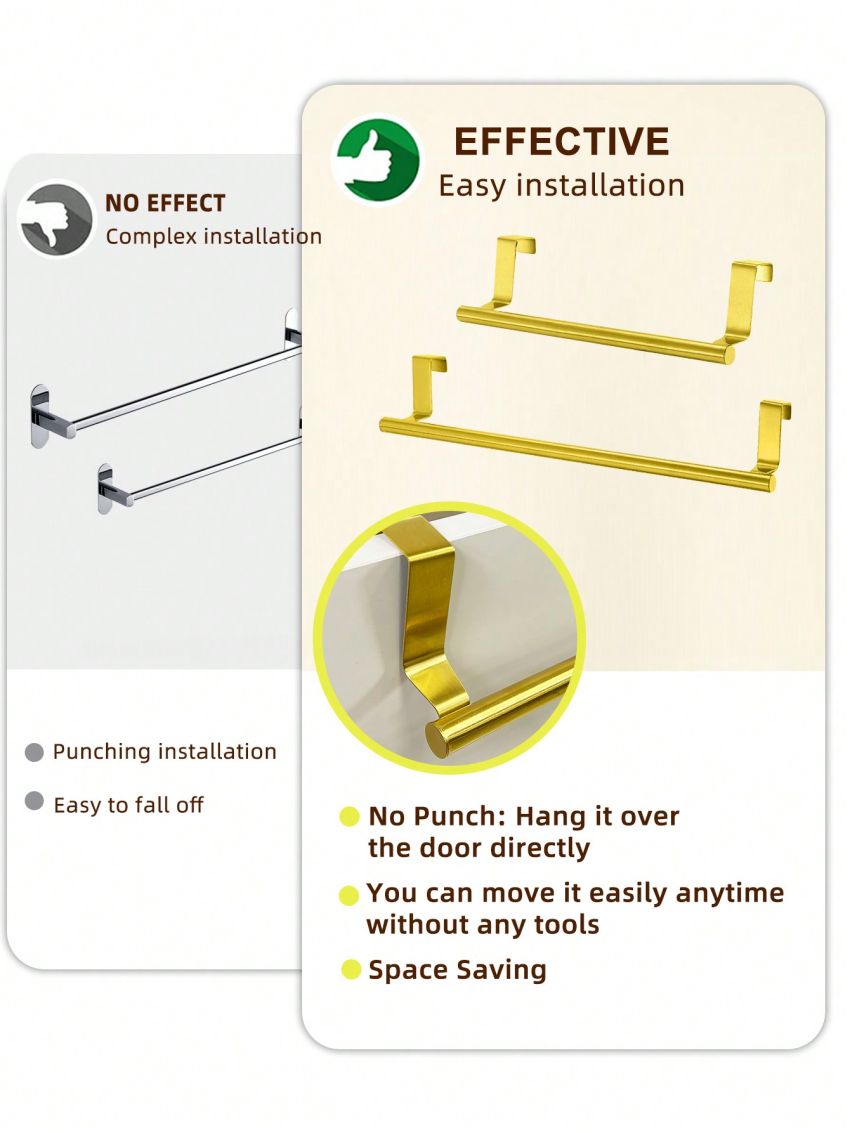 NO EFFECT
Complex installation

Punching installation

Easy to fall off

EFFECTIVE
Easy installation

No Punch: Hang it over the door directly

You can move it easily anytime without any tools

Space Saving