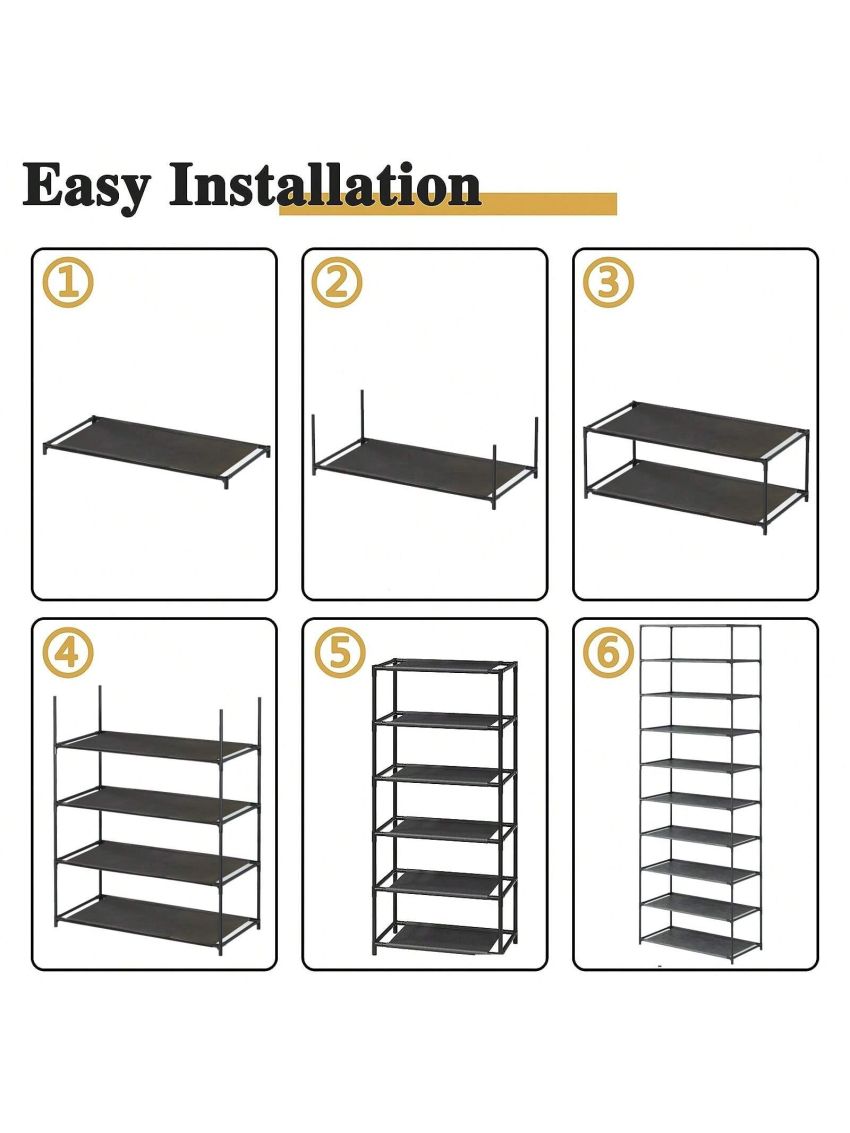 Easy Installation

①

②

③

④

⑤

⑥