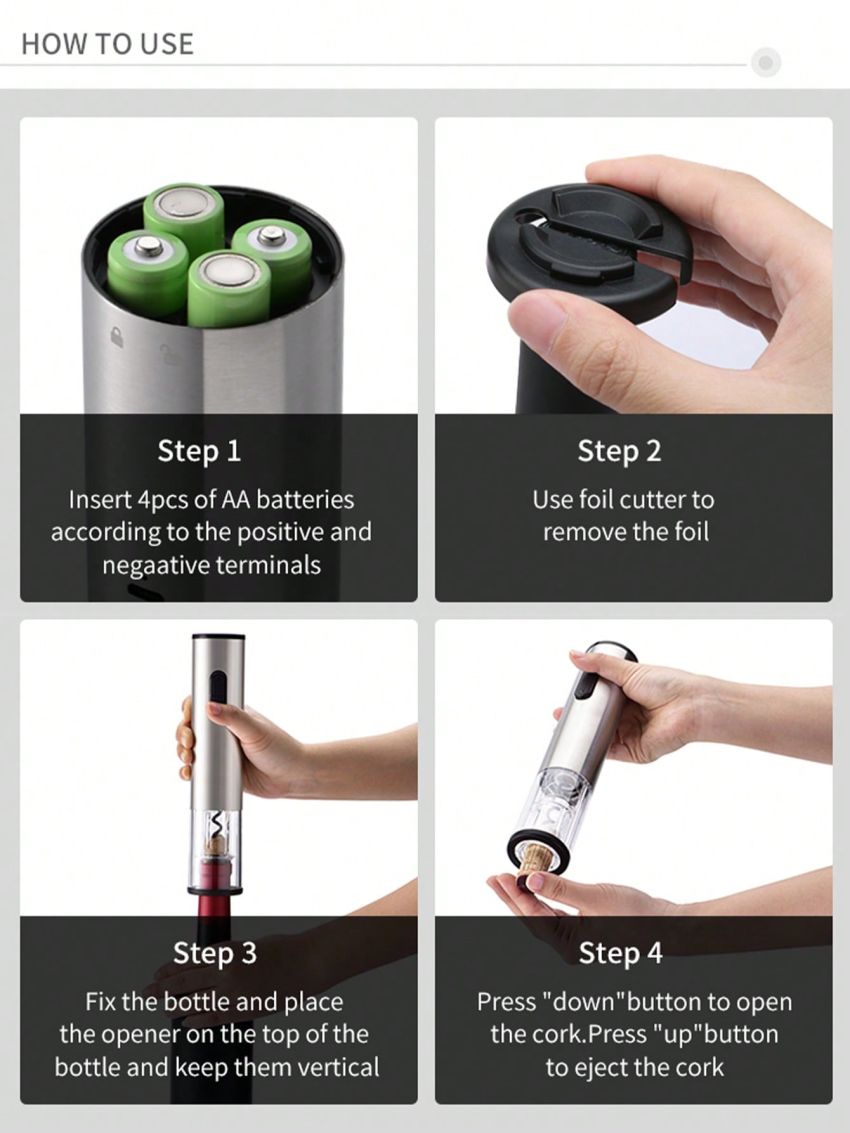 HOW TO USE

Step 1
Insert 4pcs of AA batteries according to the positive and negaative terminals

Step 2
Use foil cutter to remove the foil

Step 3
Fix the bottle and place the opener on the top of the bottle and keep them vertical

Step 4
Press "down"button to open the cork.Press "up"button to eject the cork