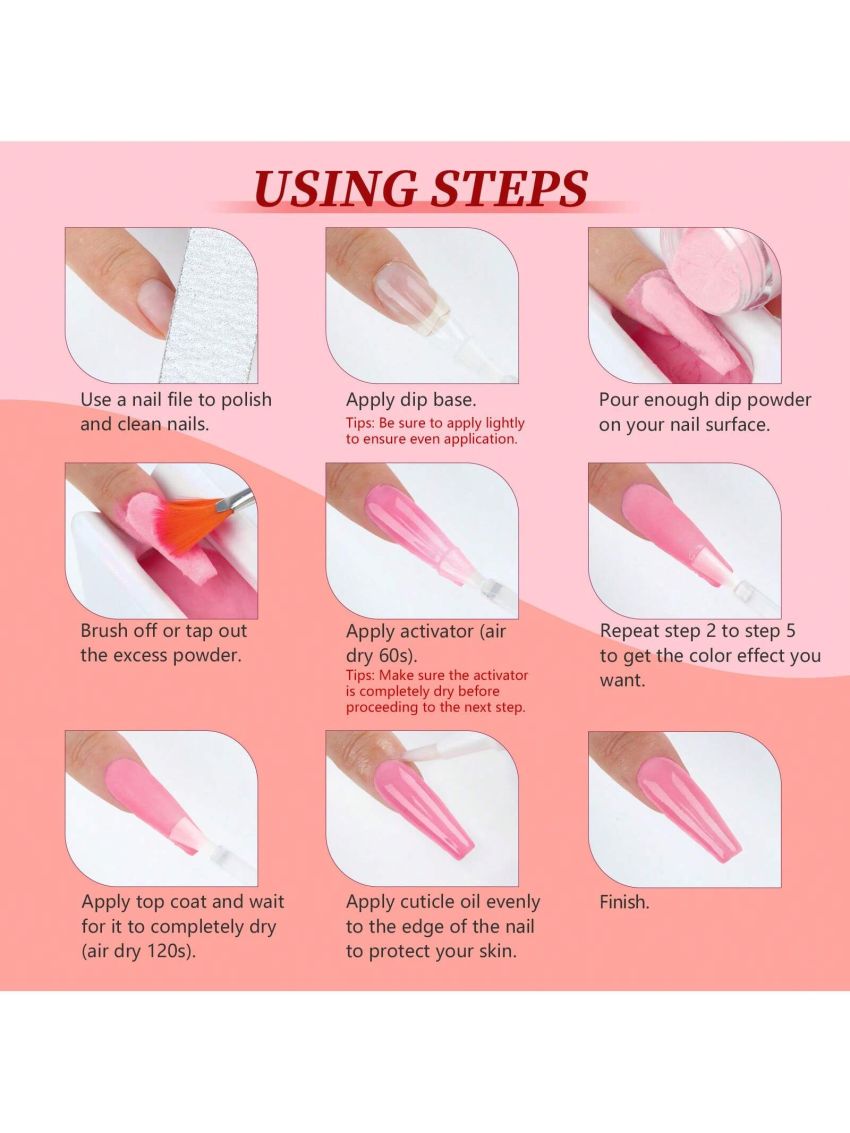 USING STEPS

Use a nail file to polish and clean nails.

Apply dip base.
Tips: Be sure to apply lightly to ensure even application.

Pour enough dip powder on your nail surface.

Brush off or tap out the excess powder.

Apply activator (air dry 60s).
Tips: Make sure the activator is completely dry before proceeding to the next step.

Repeat step 2 to step 5 to get the color effect you want.

Apply top coat and wait for it to completely dry (air dry 120s).

Apply cuticle oil evenly to the edge of the nail to protect your skin.

Finish.