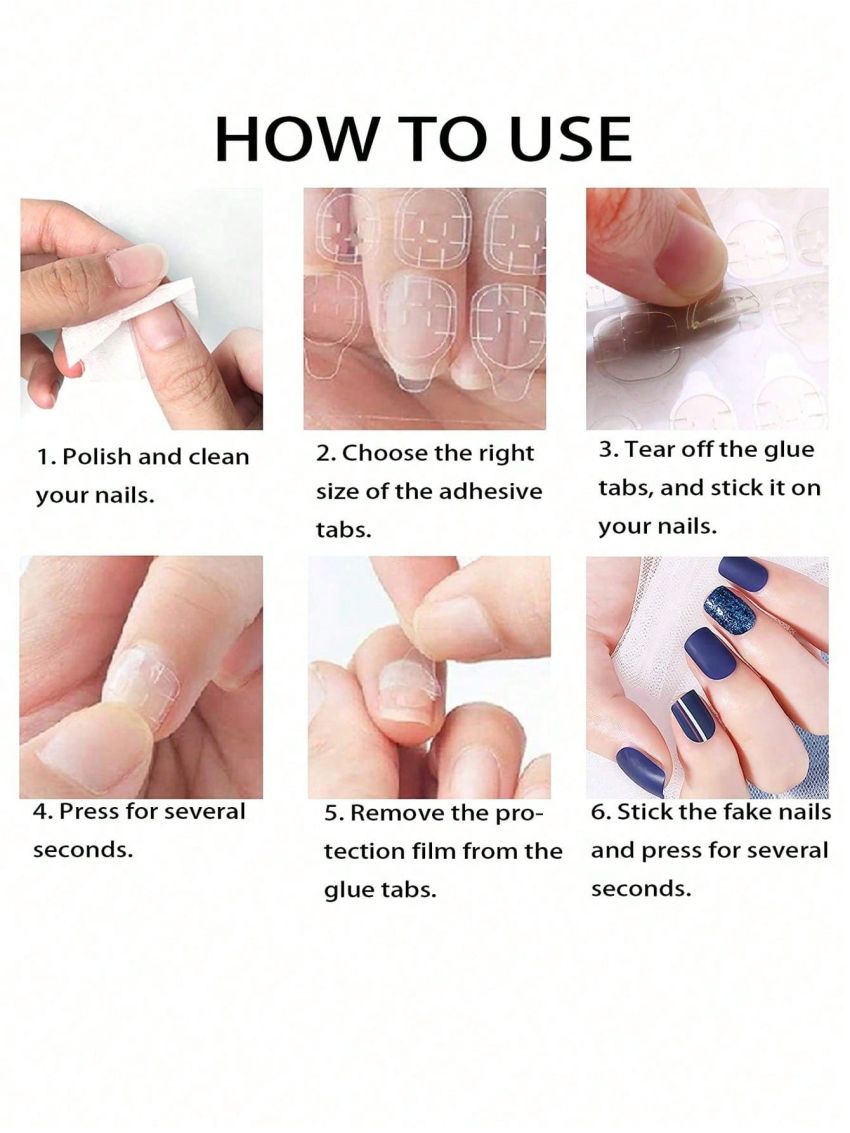 HOW TO USE

1. Polish and clean your nails.

2. Choose the right size of the adhesive tabs.

3. Tear off the glue tabs, and stick it on your nails.

4. Press for several seconds.

5. Remove the protection film from the glue tabs.

6. Stick the fake nails and press for several seconds.