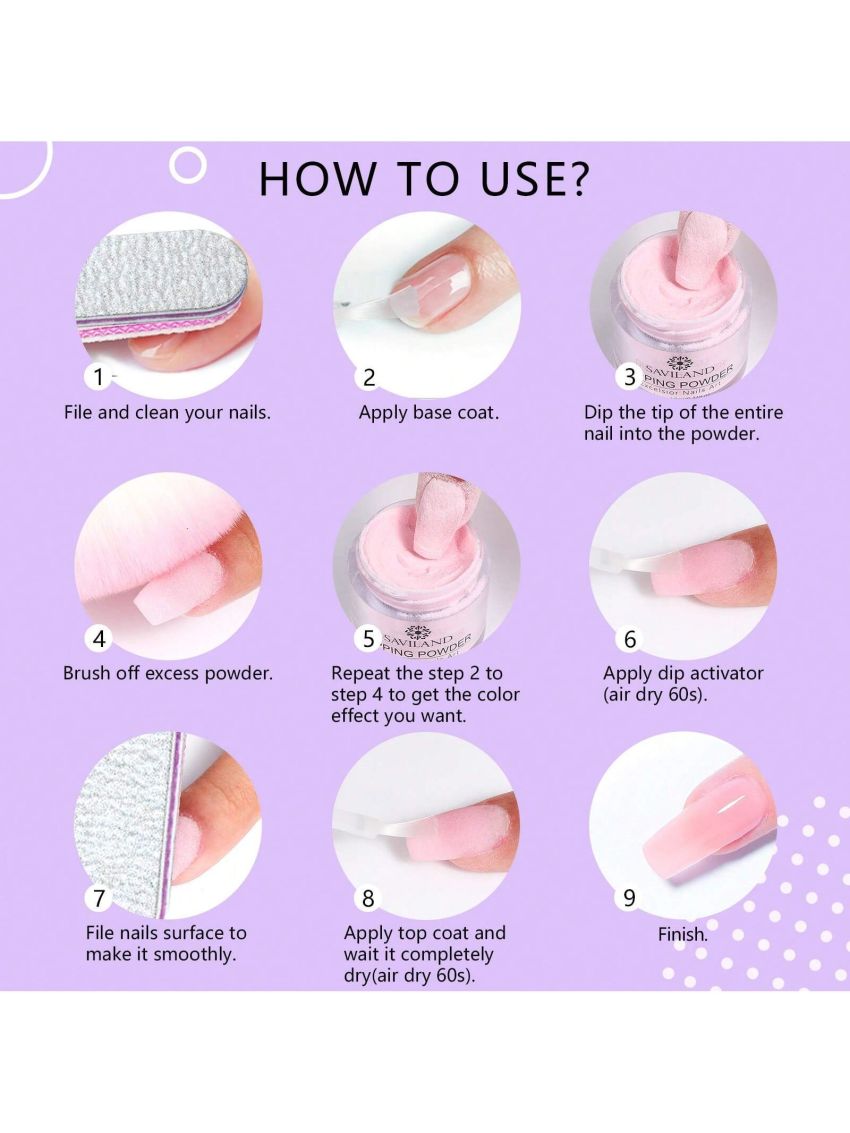 HOW TO USE?

1
File and clean your nails.

2
Apply base coat.

SAVILAND
PING POWDER
Excelsior Nails Art
3
Dip the tip of the entire nail into the powder.

4
Brush off excess powder.

SAVILAND
PING POWDER
5
Repeat the step 2 to step 4 to get the color effect you want.

6
Apply dip activator (air dry 60s).

7
File nails surface to make it smoothly.

8
Apply top coat and wait it completely dry(air dry 60s).

9
Finish.