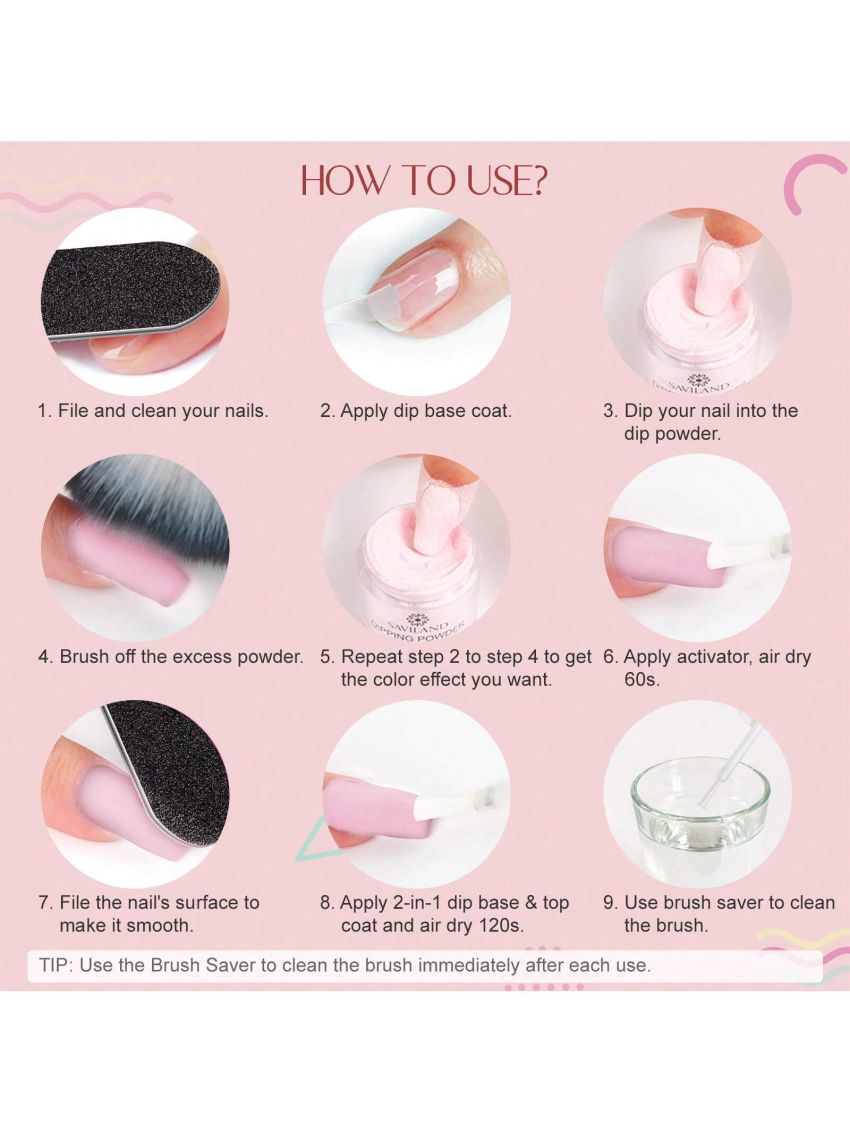 HOW TO USE?

SAVILAND

1. File and clean your nails.

2. Apply dip base coat.

3. Dip your nail into the dip powder.

SAVILAND DIPPING POWDER

4. Brush off the excess powder.

5. Repeat step 2 to step 4 to get the color effect you want.

6. Apply activator, air dry 60s.

7. File the nail's surface to make it smooth.

8. Apply 2-in-1 dip base & top coat and air dry 120s.

9. Use brush saver to clean the brush.

TIP: Use the Brush Saver to clean the brush immediately after each use.