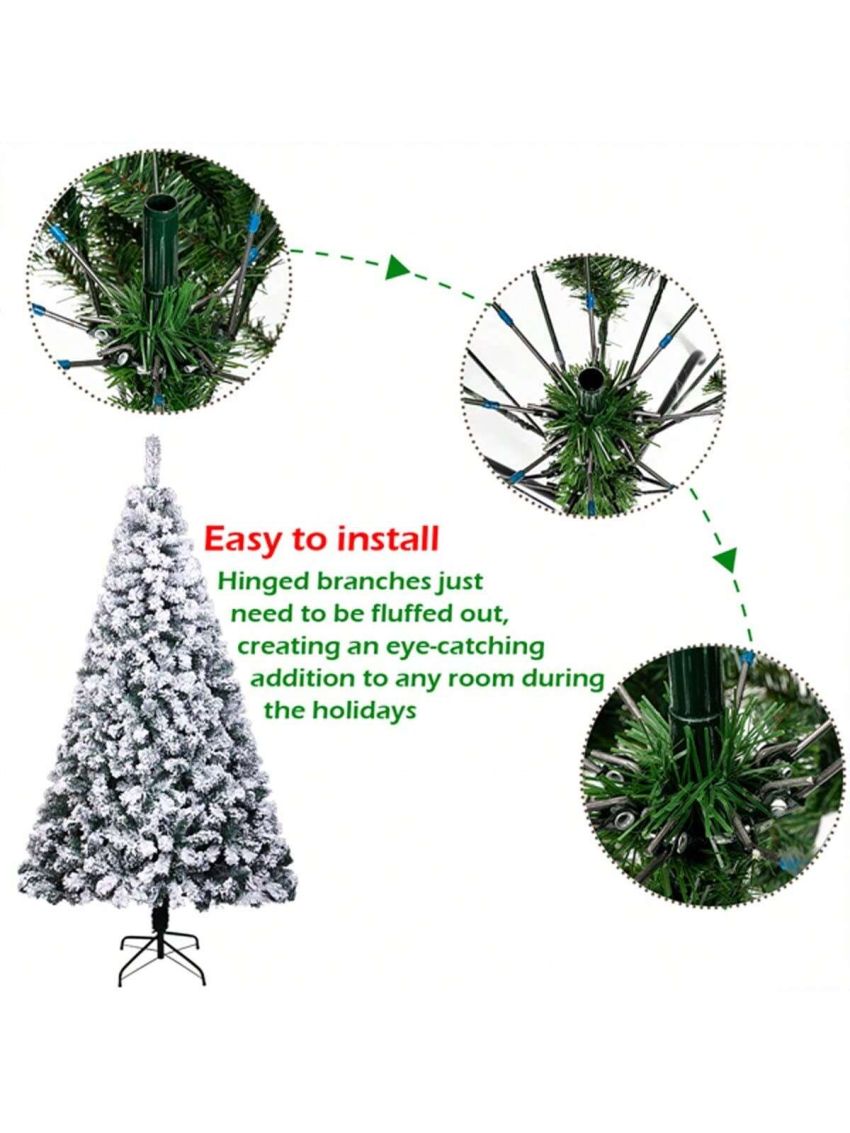 Easy to install
Hinged branches just need to be fluffed out, creating an eye-catching addition to any room during the holidays