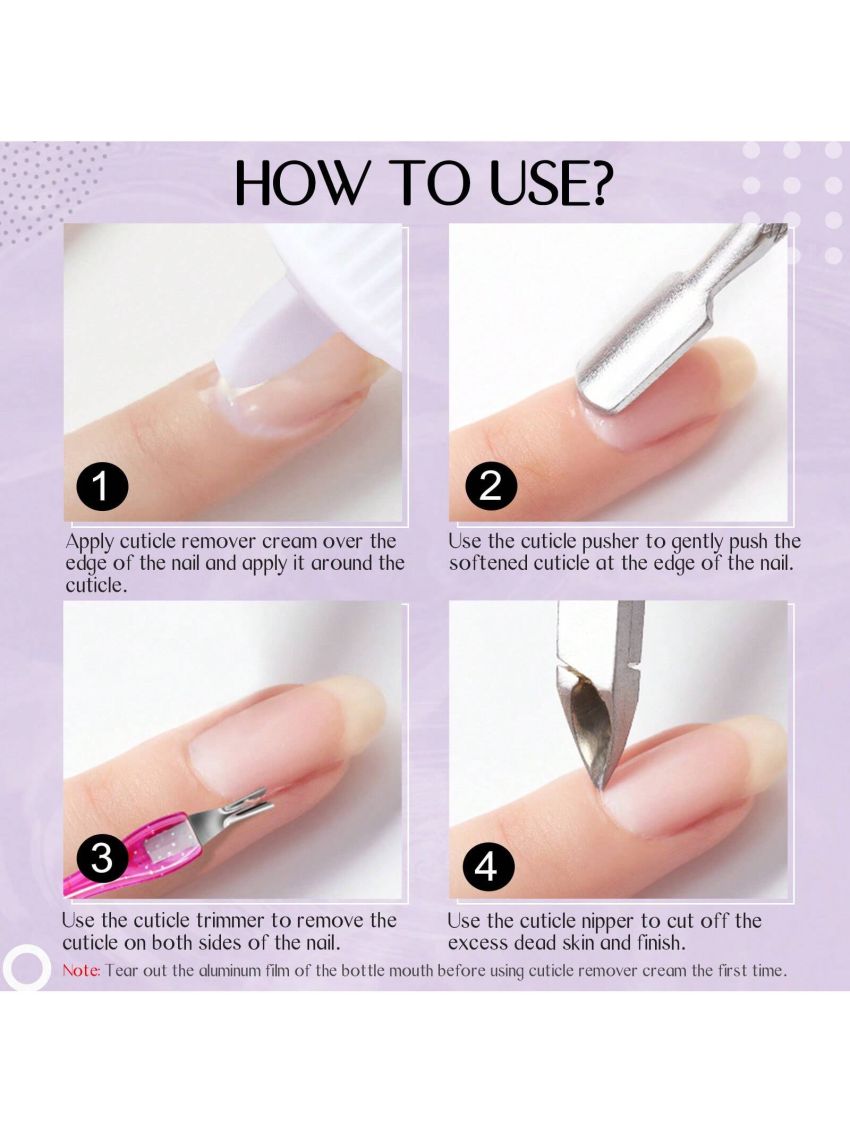 HOW TO USE?

1

Apply cuticle remover cream over the edge of the nail and apply it around the cuticle.

2

Use the cuticle pusher to gently push the softened cuticle at the edge of the nail.

3

Use the cuticle trimmer to remove the cuticle on both sides of the nail.

4

Use the cuticle nipper to cut off the excess dead skin and finish.

Note: Tear out the aluminum film of the bottle mouth before using cuticle remover cream the first time.