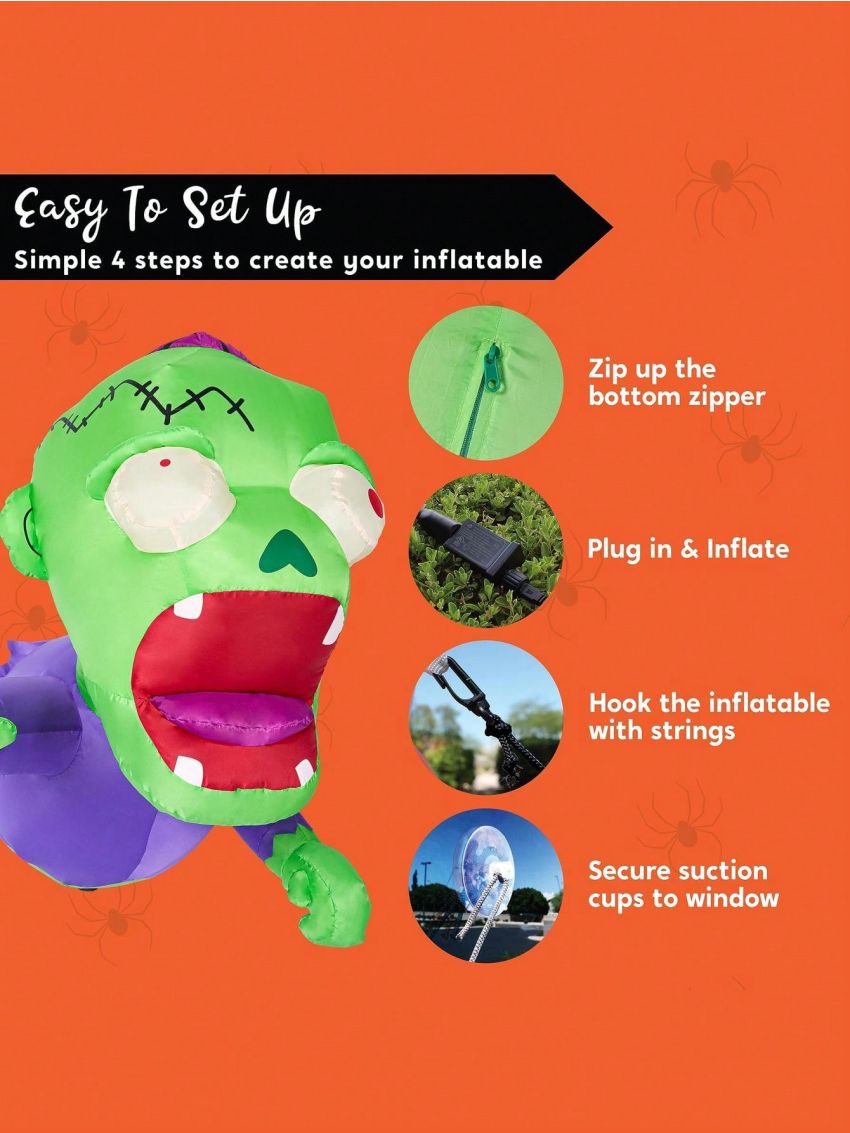 Easy To Set Up
Simple 4 steps to create your inflatable

Zip up the bottom zipper

Plug in & Inflate

Hook the inflatable with strings

Secure suction cups to window